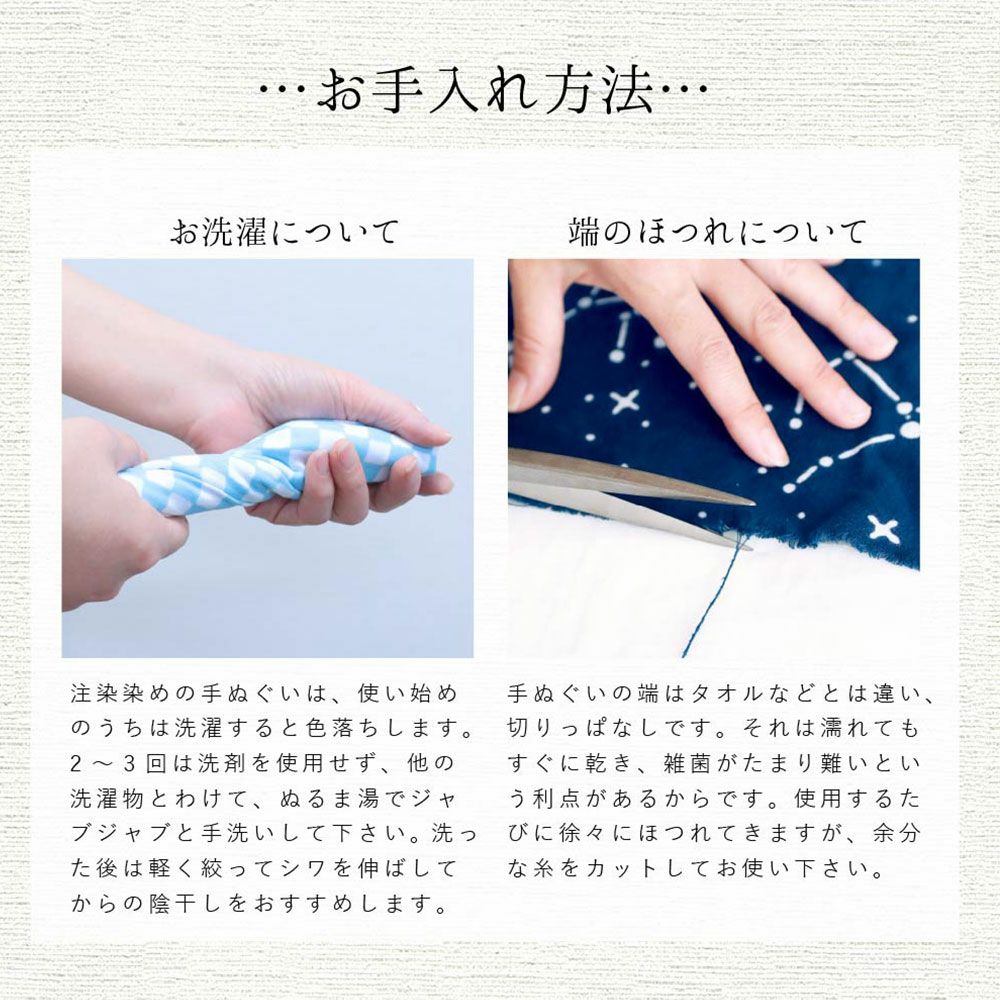 …お手入れ方法…

お洗濯について

注染染めの手ぬぐいは、使い始めのうちは洗濯すると色落ちします。2～3回は洗剤を使用せず、他の洗濯物とわけて、ぬるま湯でジャブジャブと手洗いして下さい。洗った後は軽く絞ってシワを伸ばしてからの陰干しをおすすめします。

端のほつれについて

手ぬぐいの端はタオルなどとは違い、切りっぱなしです。それは濡れてもすぐに乾き、雑菌がたまり難いという利点があるからです。使用するたびに徐々にほつれてきますが、余分な糸をカットしてお使い下さい。